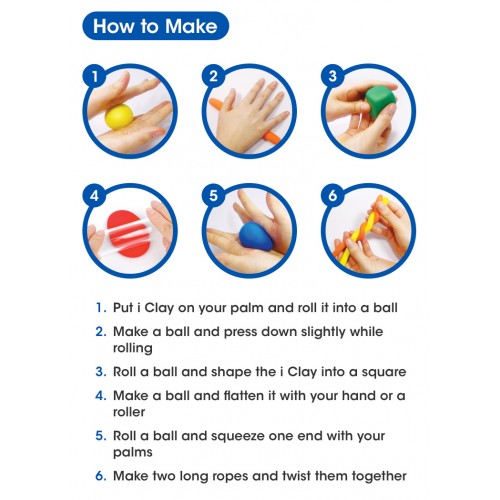 How to Make

1

2

3

4

5

6

1. Put i Clay on your palm and roll it into a ball

2. Make a ball and press down slightly while rolling

3. Roll a ball and shape the i Clay into a square

4. Make a ball and flatten it with your hand or a roller

5. Roll a ball and squeeze one end with your palms

6. Make two long ropes and twist them together